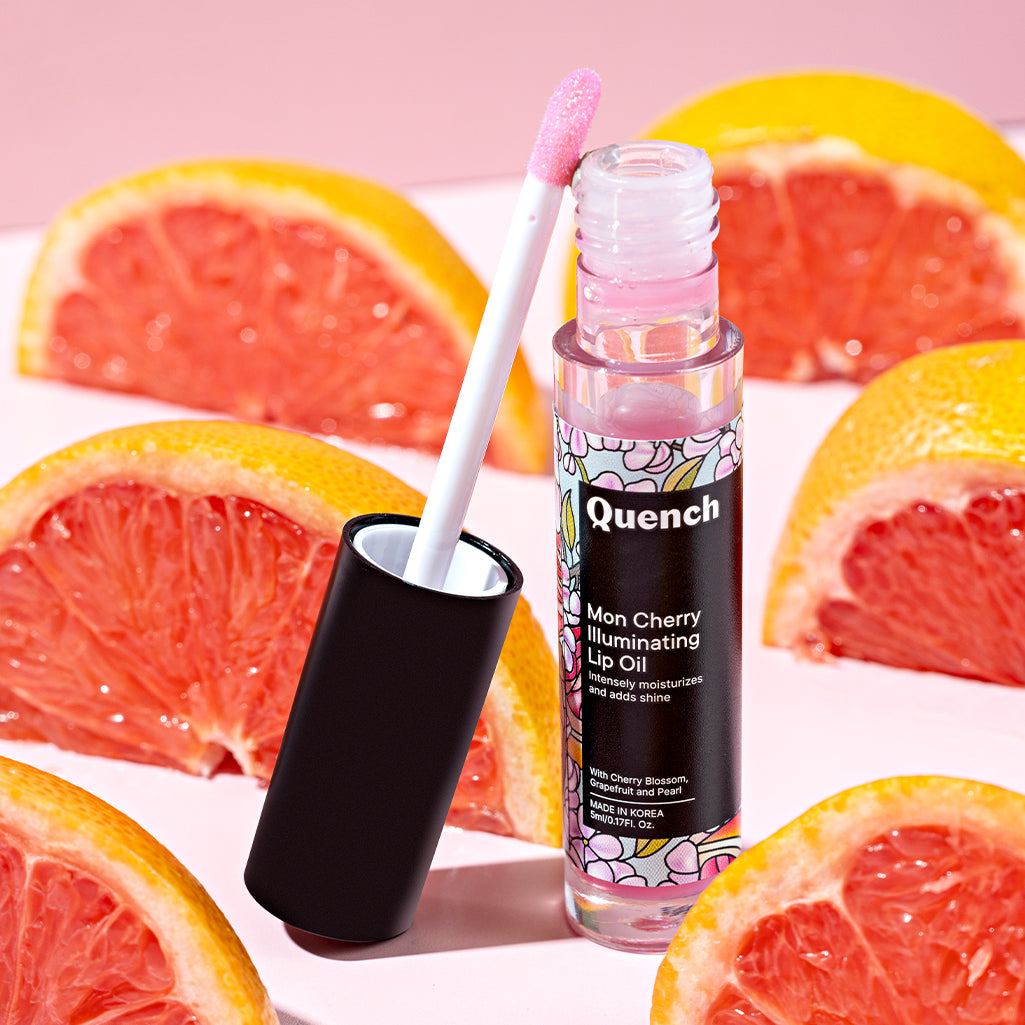 Quench

Mon Cherry Illuminating Lip Oil

Intensely moisturizes and adds shine

With Cherry Blossom, Grapefruit and Pearl

MADE IN KOREA
5ml/0.17Fl. Oz.