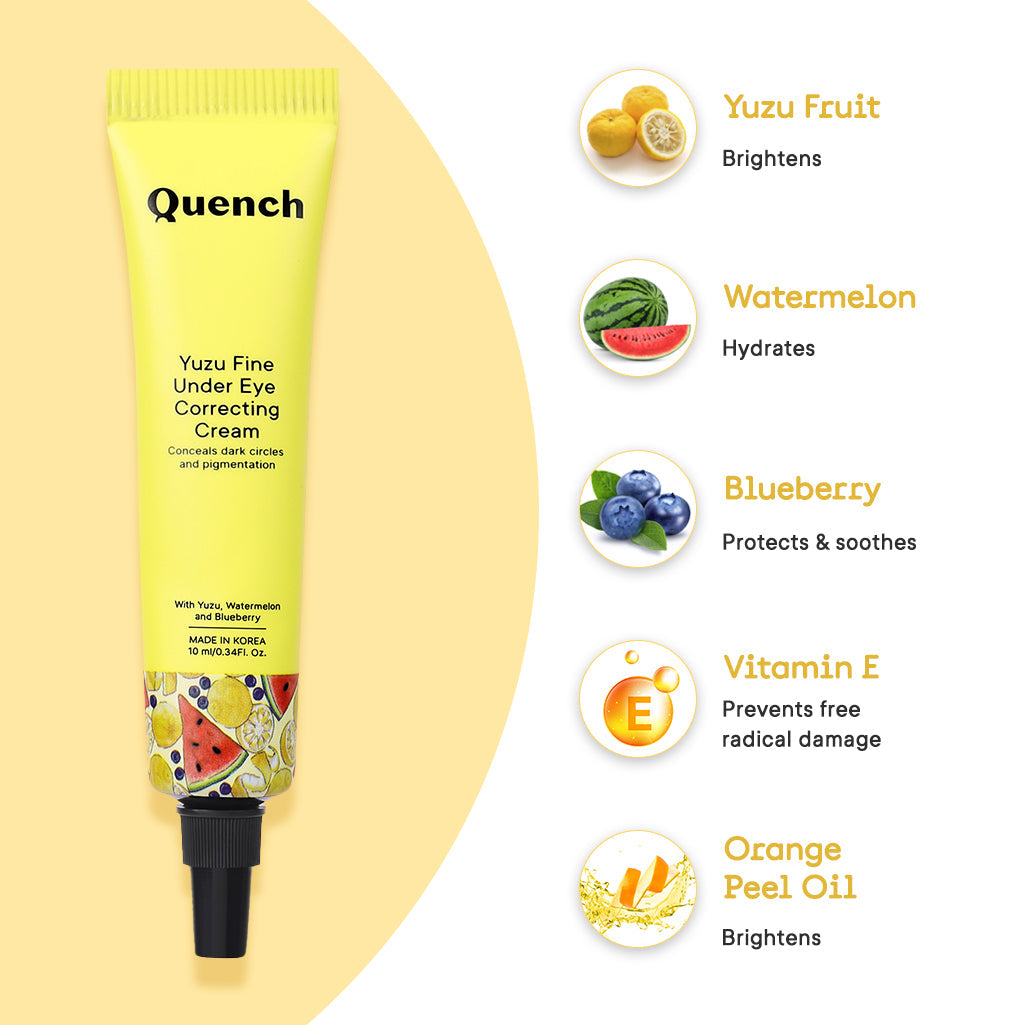 Quench

Yuzu Fine Under Eye Correcting Cream

Conceals dark circles and pigmentation

With Yuzu, Watermelon and Blueberry

MADE IN KOREA
10 ml/0.34Fl. Oz.

Yuzu Fruit

Brightens

Watermelon

Hydrates

Blueberry

Protects & soothes

E

Vitamin E

Prevents free radical damage

Orange Peel Oil

Brightens