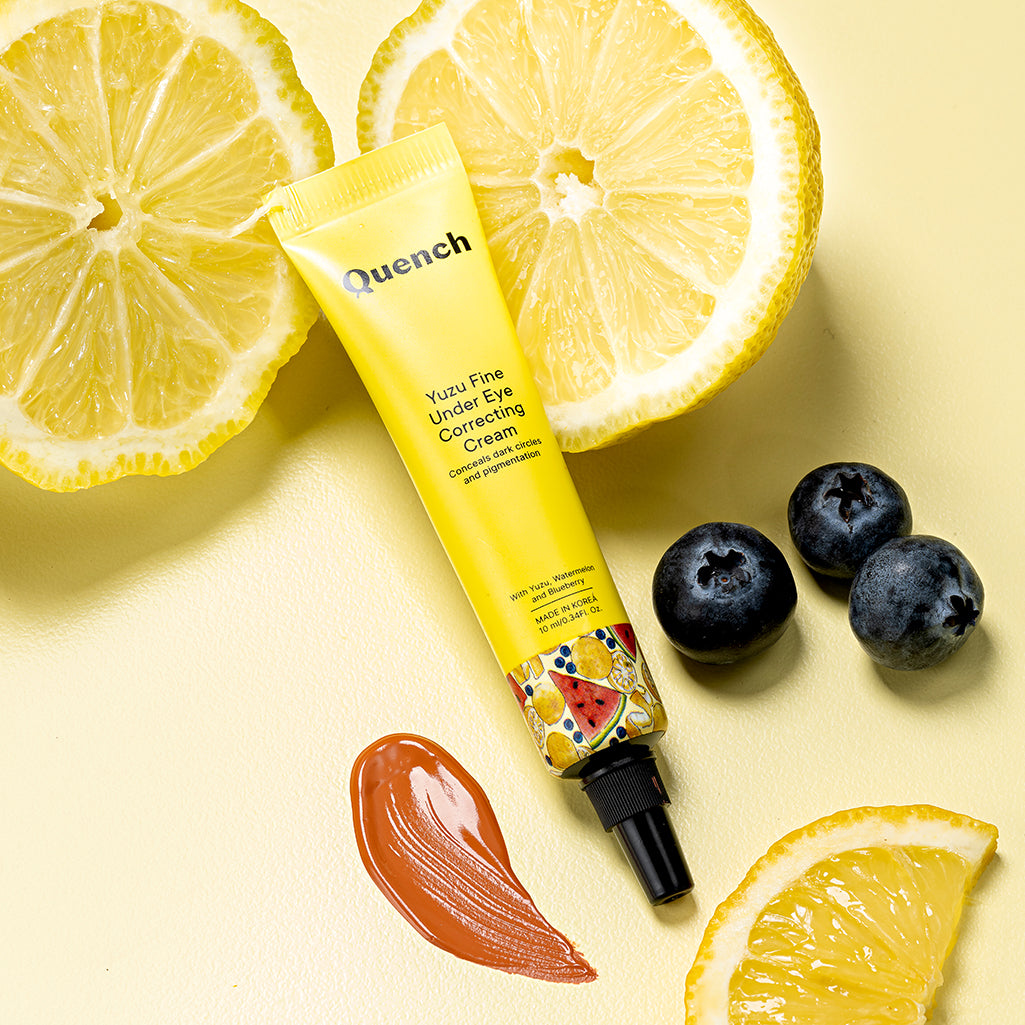 Quench

Yuzu Fine Under Eye Correcting Cream

Conceals dark circles and pigmentation

With Yuzu, Watermelon and Blueberry

MADE IN KOREA
10 ml/0.34Fl. Oz.