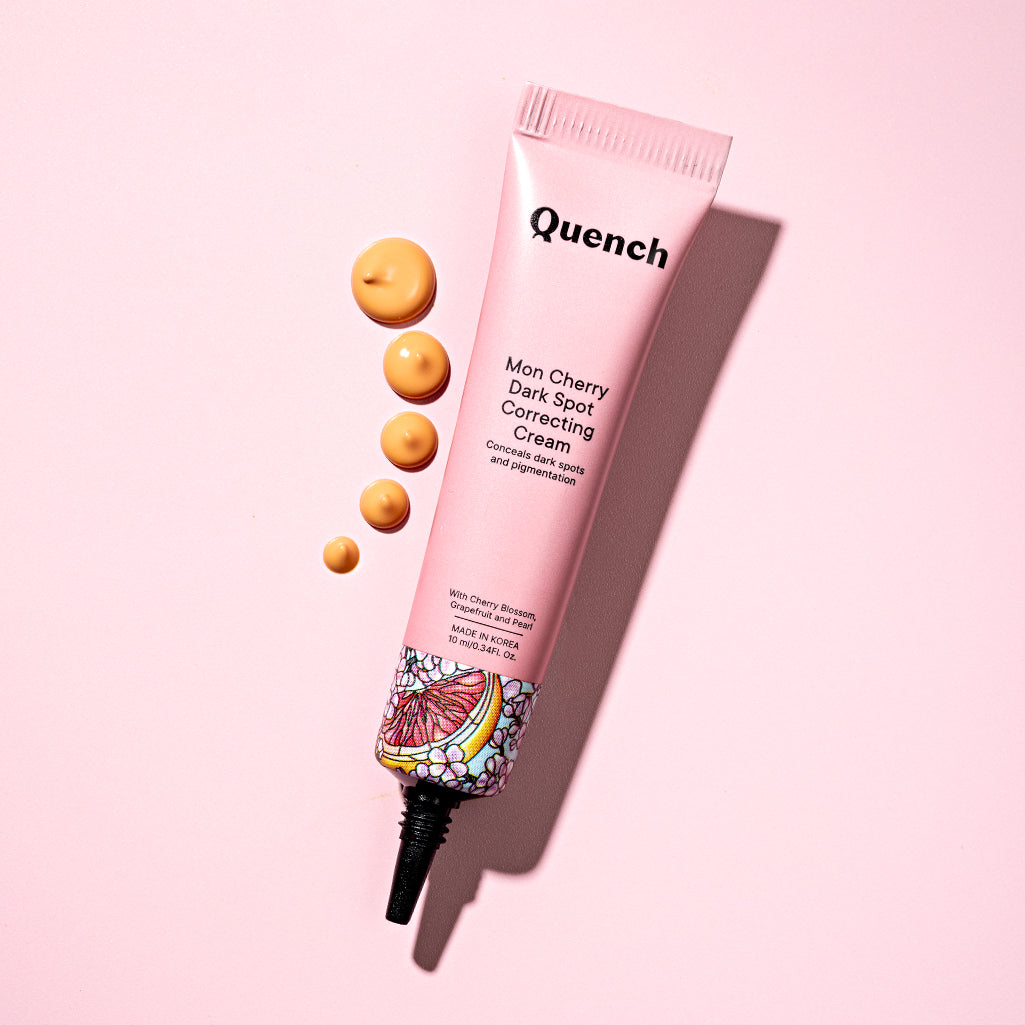 Quench

Mon Cherry Dark Spot Correcting Cream

Conceals dark spots and pigmentation

With Cherry Blossom, Grapefruit and Pearl

MADE IN KOREA
10 ml/0.34Fl. Oz.