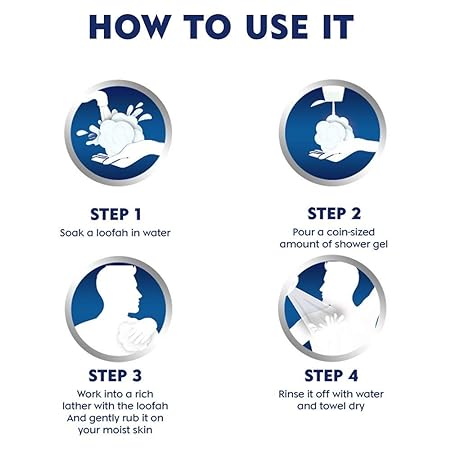 HOW TO USE IT

STEP 1
Soak a loofah in water

STEP 2
Pour a coin-sized amount of shower gel

STEP 3
Work into a rich lather with the loofah And gently rub it on your moist skin

STEP 4
Rinse it off with water and towel dry