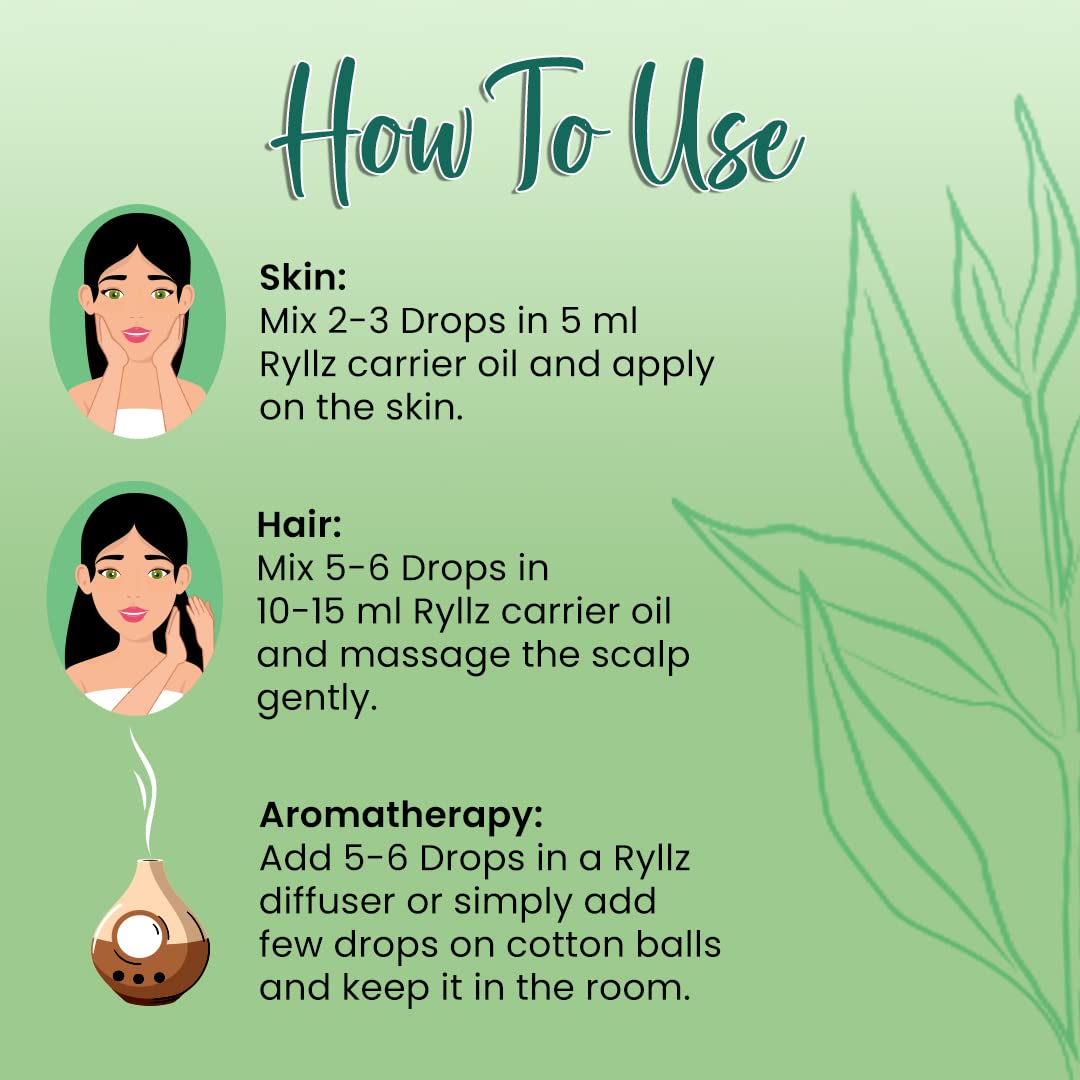 How To Use

Skin:
Mix 2-3 Drops in 5 ml Ryllz carrier oil and apply on the skin.

Hair:
Mix 5-6 Drops in 10-15 ml Ryllz carrier oil and massage the scalp gently.

Aromatherapy:
Add 5-6 Drops in a Ryllz diffuser or simply add few drops on cotton balls and keep it in the room.