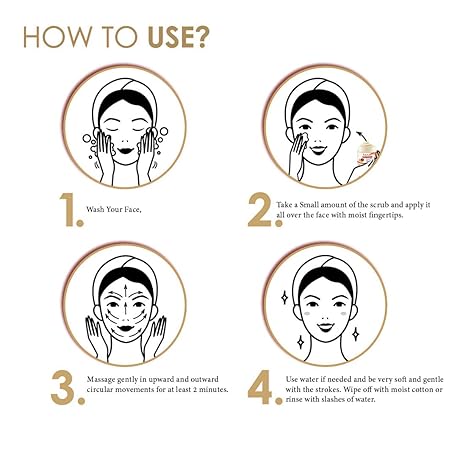 HOW TO USE?

1. Wash Your Face,

2. Take a Small amount of the scrub and apply it all over the face with moist fingertips.

3. Massage gently in upward and outward circular movements for at least 2 minutes.

4. Use water if needed and be very soft and gentle with the strokes. Wipe off with moist cotton or rinse with slashes of water.