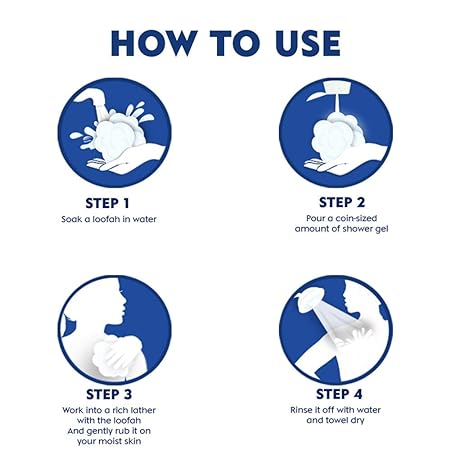 HOW TO USE

STEP 1
Soak a loofah in water

STEP 2
Pour a coin-sized amount of shower gel

STEP 3
Work into a rich lather with the loofah
And gently rub it on your moist skin

STEP 4
Rinse it off with water and towel dry