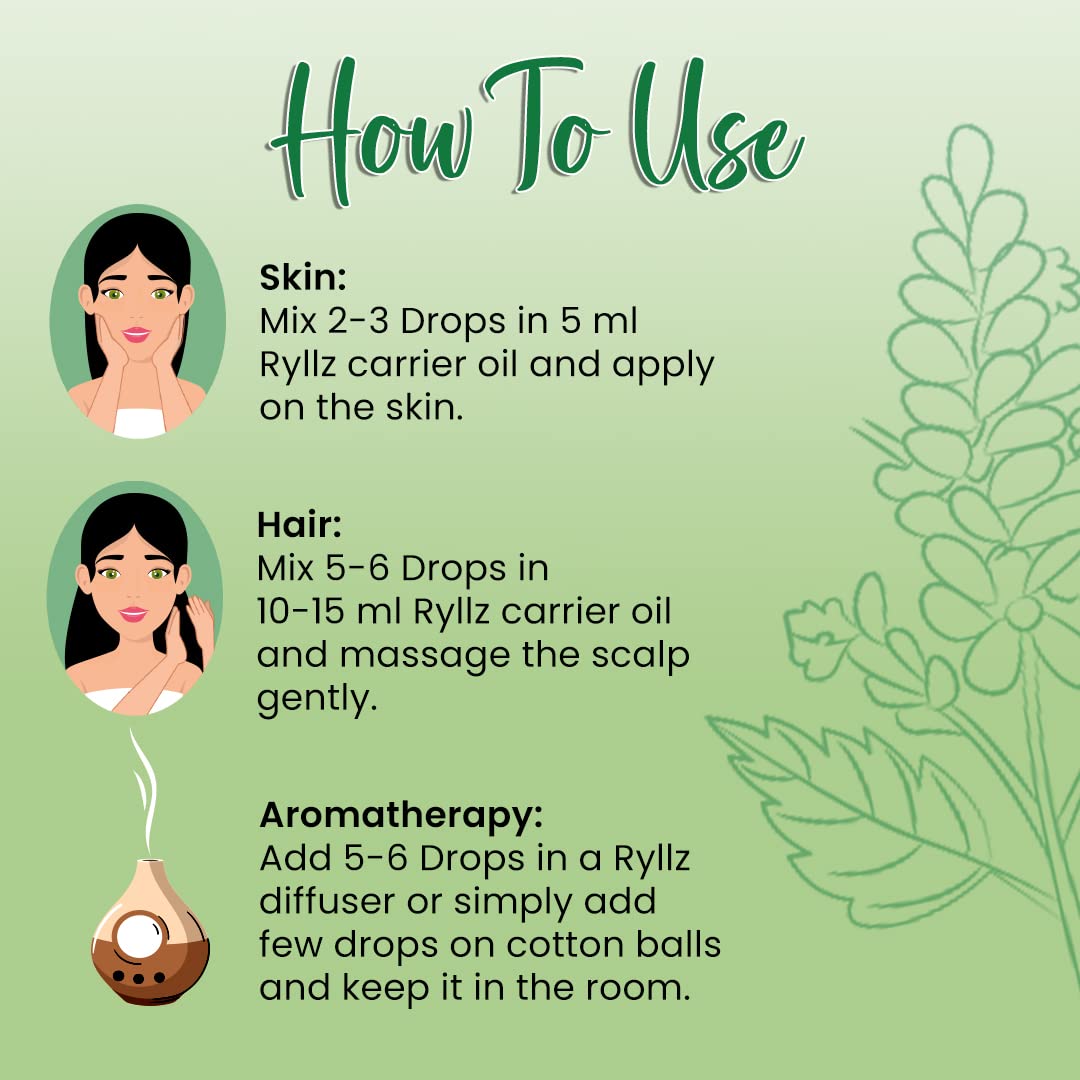 How To Use

Skin:
Mix 2-3 Drops in 5 ml Ryllz carrier oil and apply on the skin.

Hair:
Mix 5-6 Drops in 10-15 ml Ryllz carrier oil and massage the scalp gently.

Aromatherapy:
Add 5-6 Drops in a Ryllz diffuser or simply add few drops on cotton balls and keep it in the room.