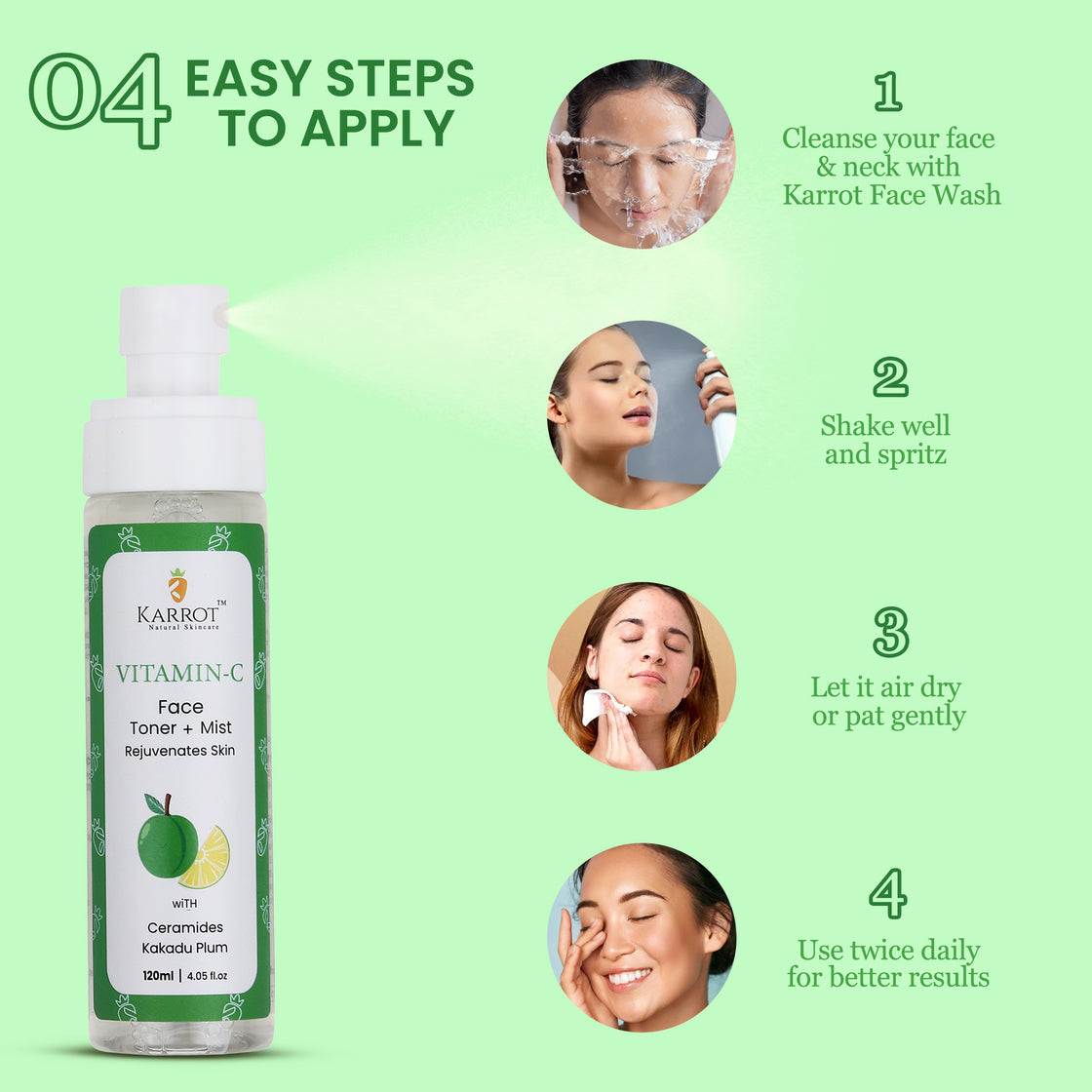 04 EASY STEPS TO APPLY

KARROT™
Natural Skincare

VITAMIN-C
Face
Toner + Mist
Rejuvenates Skin

wiTH
Ceramides
Kakadu Plum

120ml | 4.05 fl.oz

1
Cleanse your face & neck with Karrot Face Wash

2
Shake well and spritz

3
Let it air dry or pat gently

4
Use twice daily for better results